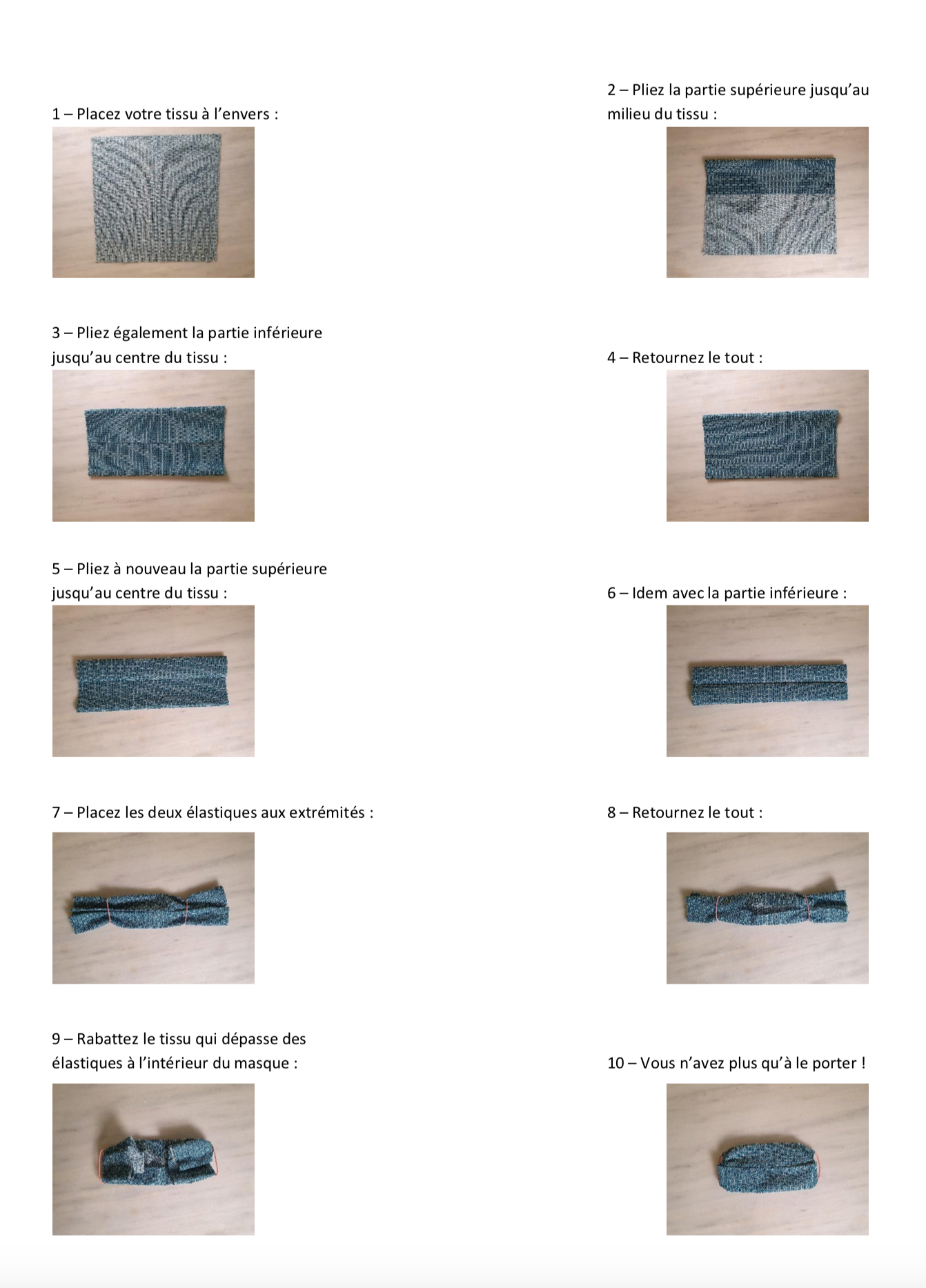 1 – Placez votre tissu à l’envers :

2 – Pliez la partie supérieure jusqu’au milieu du tissu :

3 – Pliez également la partie inférieure jusqu’au centre du tissu :

4 – Retournez le tout :

5 – Pliez à nouveau la partie supérieure jusqu’au centre du tissu :

6 – Idem avec la partie inférieure :

7 – Placez les deux élastiques aux extrémités :

8 – Retournez le tout :

9 – Rabattez le tissu qui dépasse des élastiques à l’intérieur du masque :

10 – Vous n’avez plus qu’à le porter !